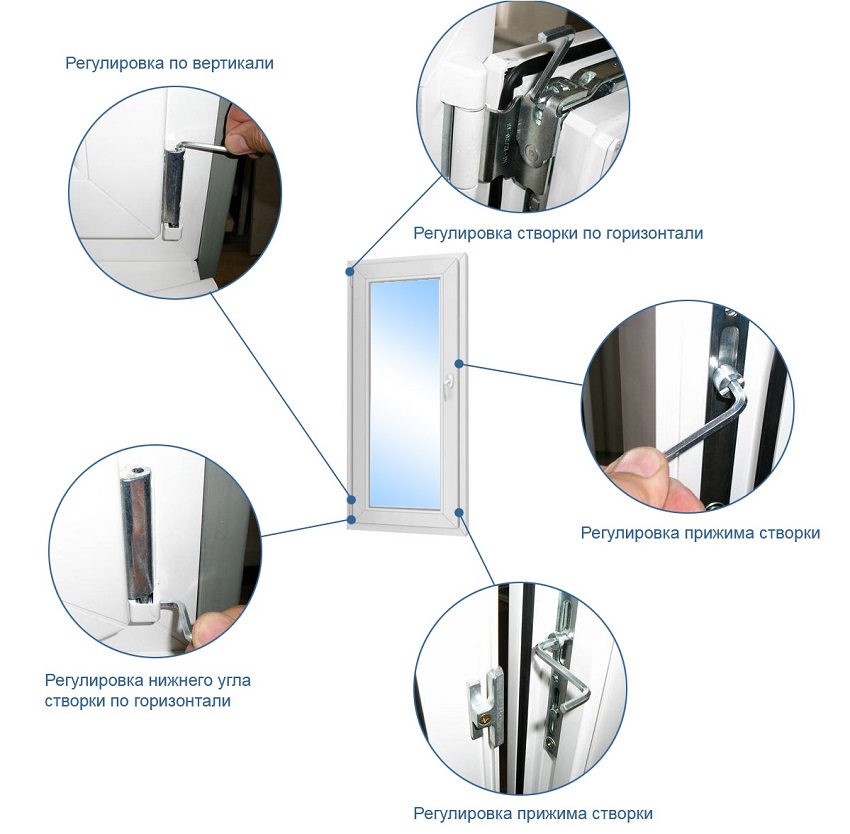 Регулировка по вертикали

Регулировка створки по горизонтали

Регулировка прижима створки

Регулировка нижнего угла створки по горизонтали

Регулировка прижима створки